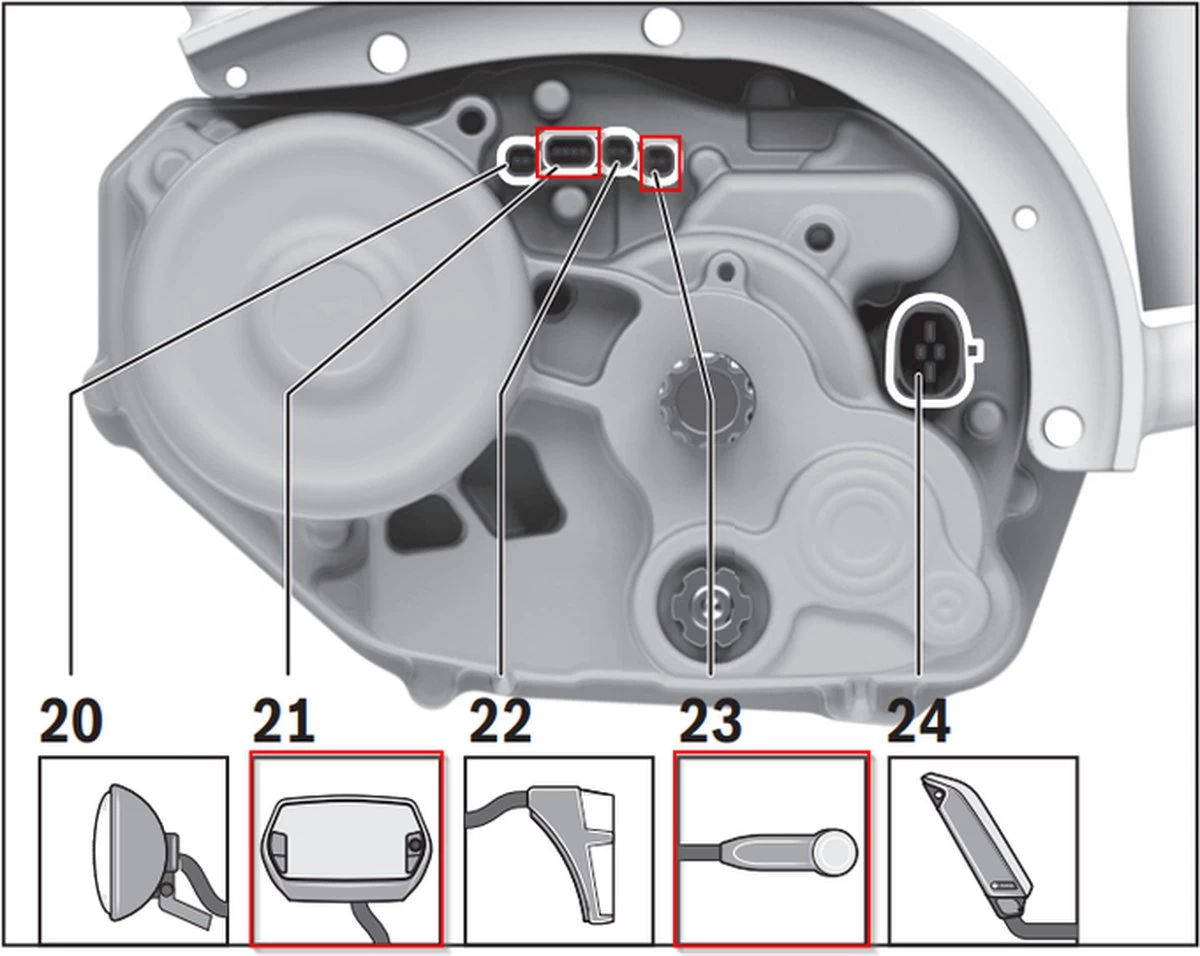 20
21
22
23
24