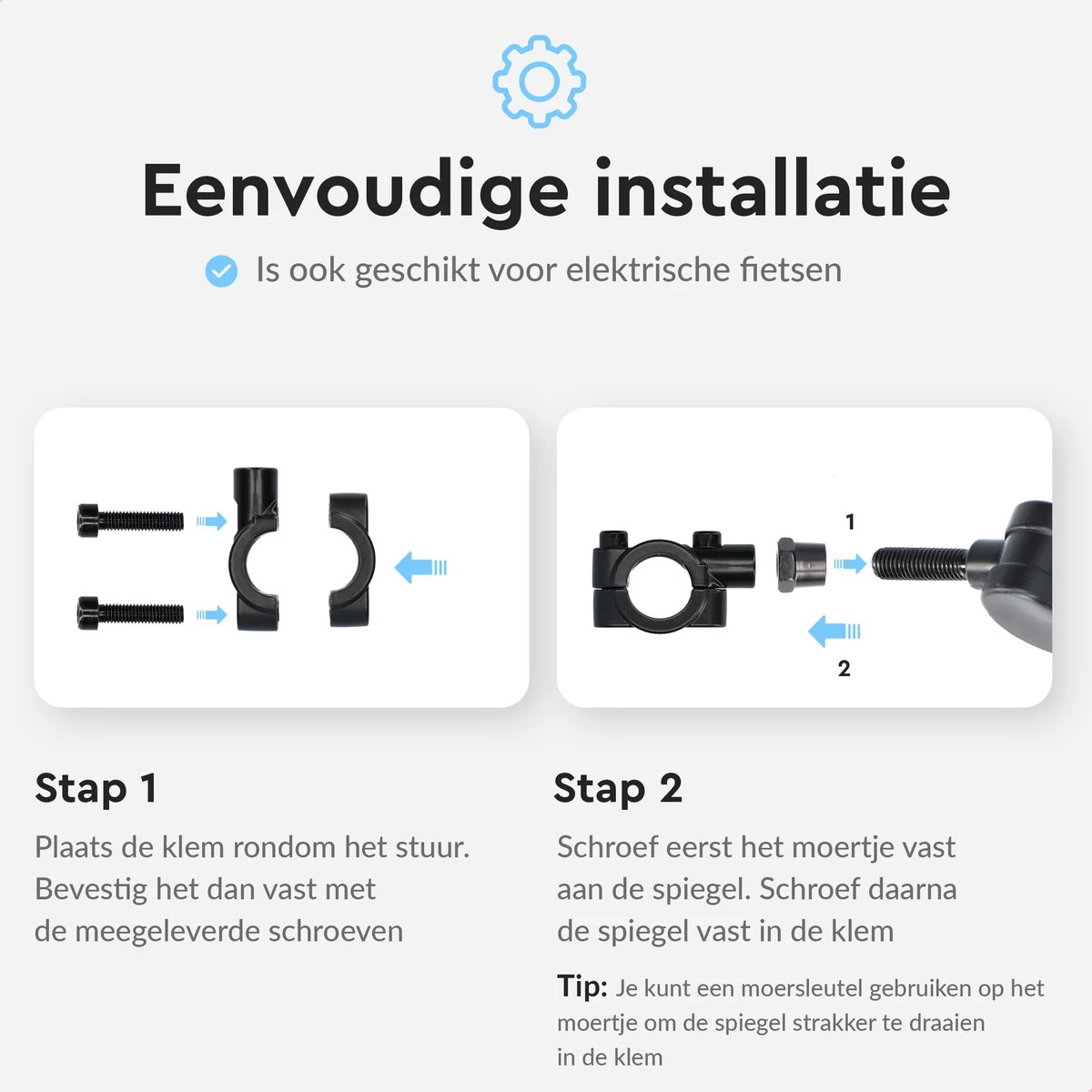 Eenvoudige installatie

Is ook geschikt voor elektrische fietsen

1

2

Stap 1

Plaats de klem rondom het stuur. Bevestig het dan vast met de meegeleverde schroeven

Stap 2

Schroef eerst het moertje vast aan de spiegel. Schroef daarna de spiegel vast in de klem

Tip: Je kunt een moersleutel gebruiken op het moertje om de spiegel strakker te draaien in de klem