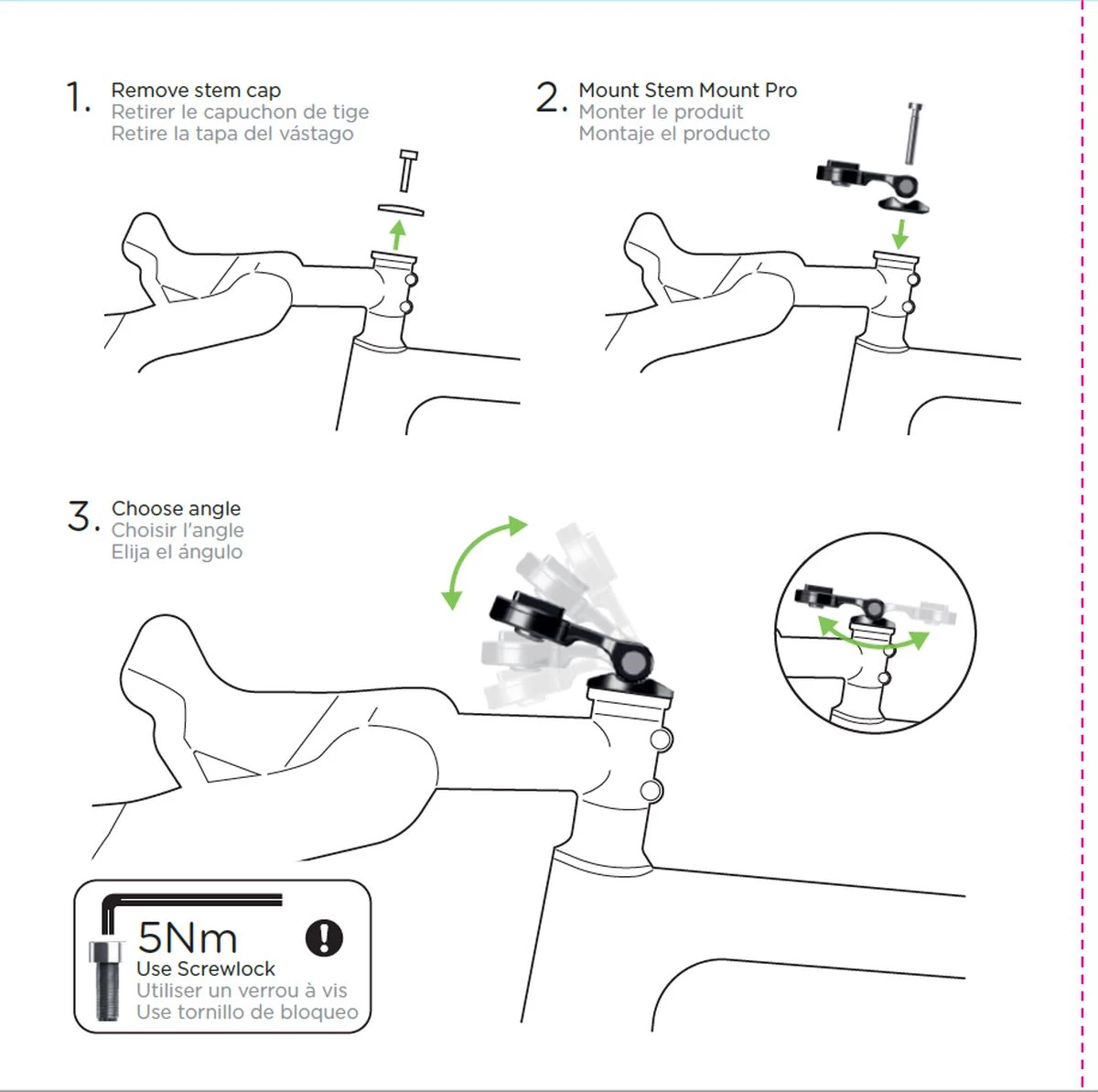 1. Remove stem cap
Retirer le capuchon de tige
Retire la tapa del vástago

2. Mount Stem Mount Pro
Monter le produit
Montaje el producto

3. Choose angle
Choisir l'angle
Elija el ángulo

5Nm
!
Use Screwlock
Utiliser un verrou à vis
Use tornillo de bloqueo