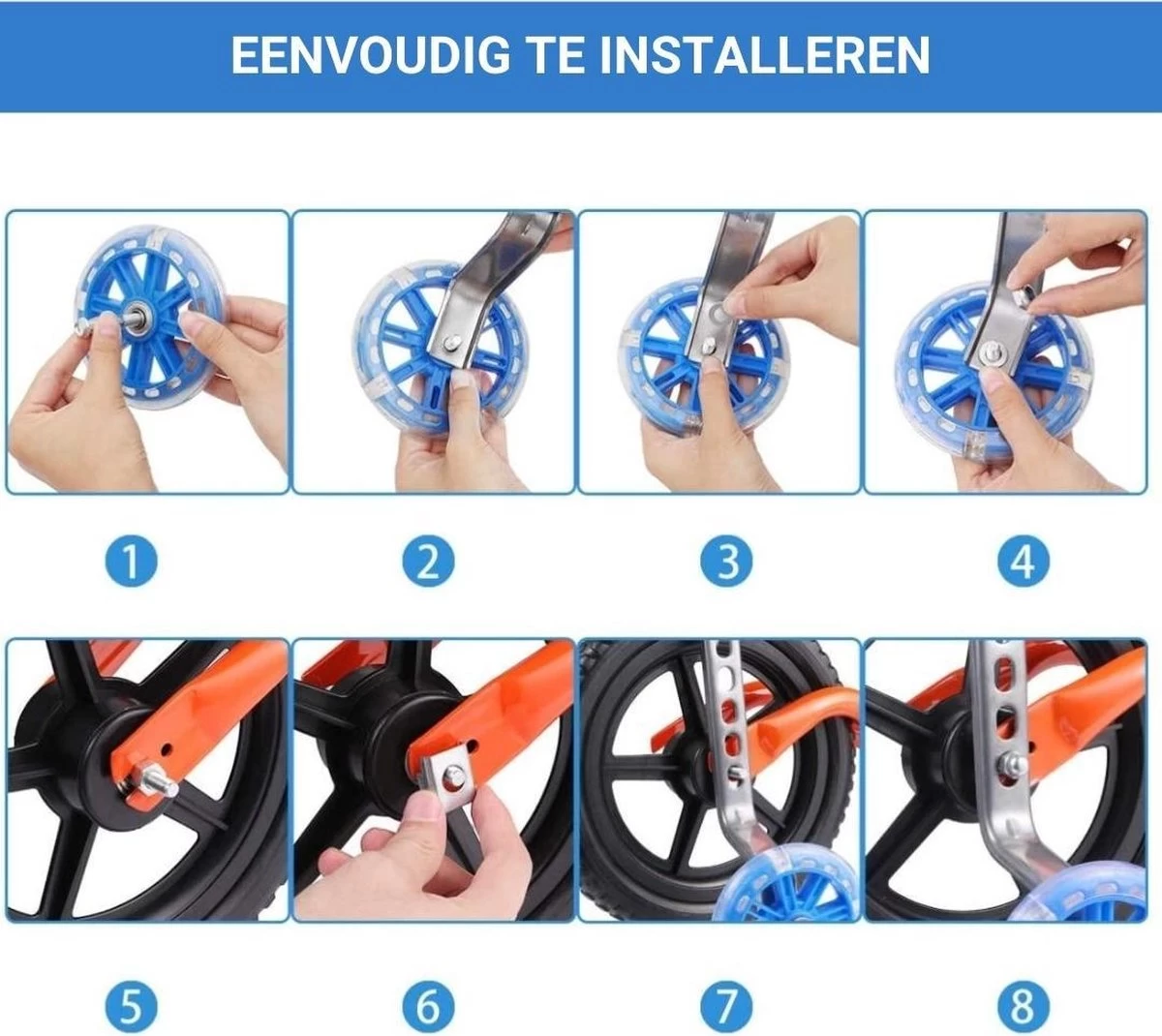 EENVOUDIG TE INSTALLEREN

1

2

3

4

5

6

7

8