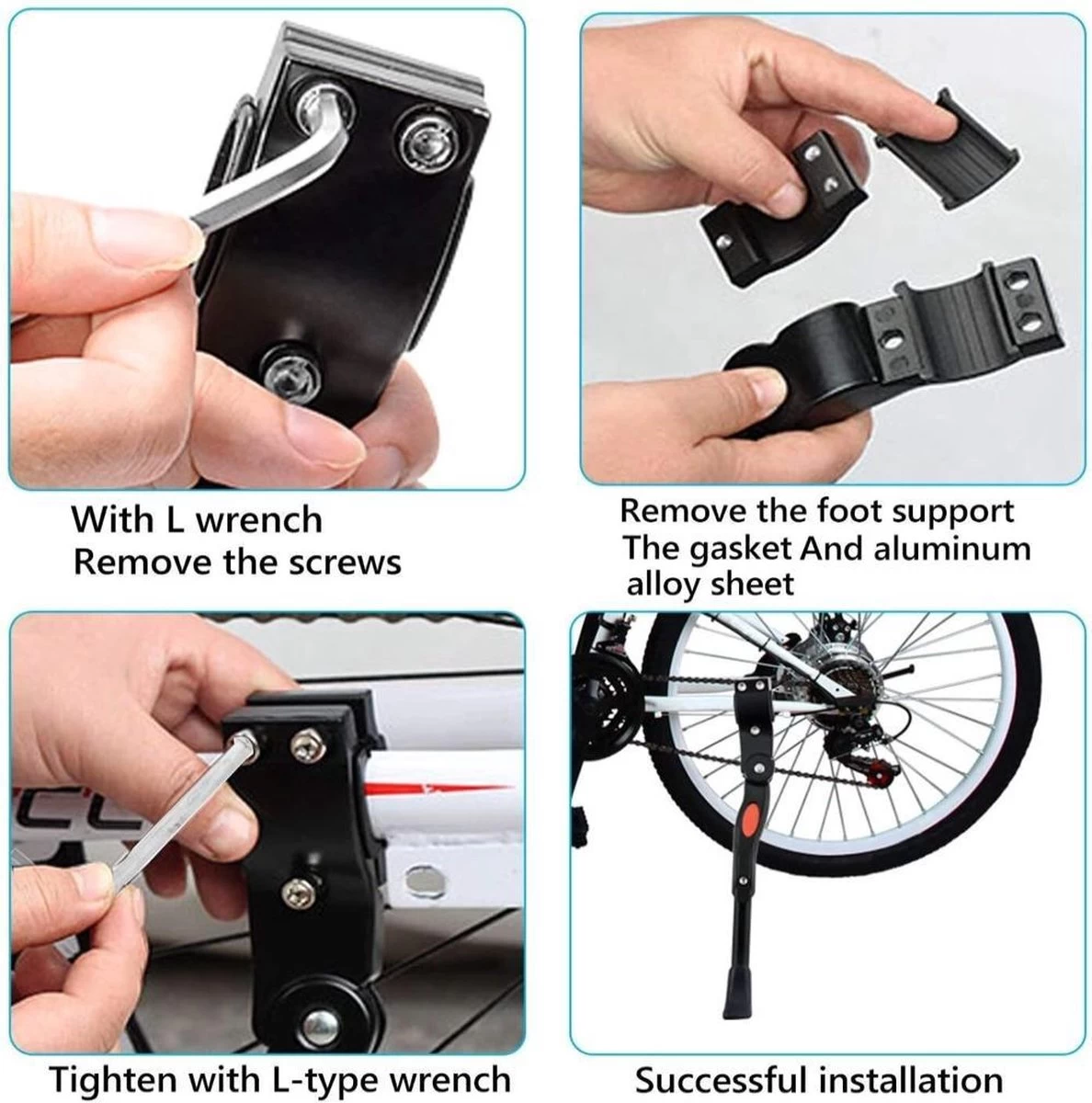 With L wrench
Remove the screws

Remove the foot support
The gasket And aluminum
alloy sheet

Tighten with L-type wrench

Successful installation