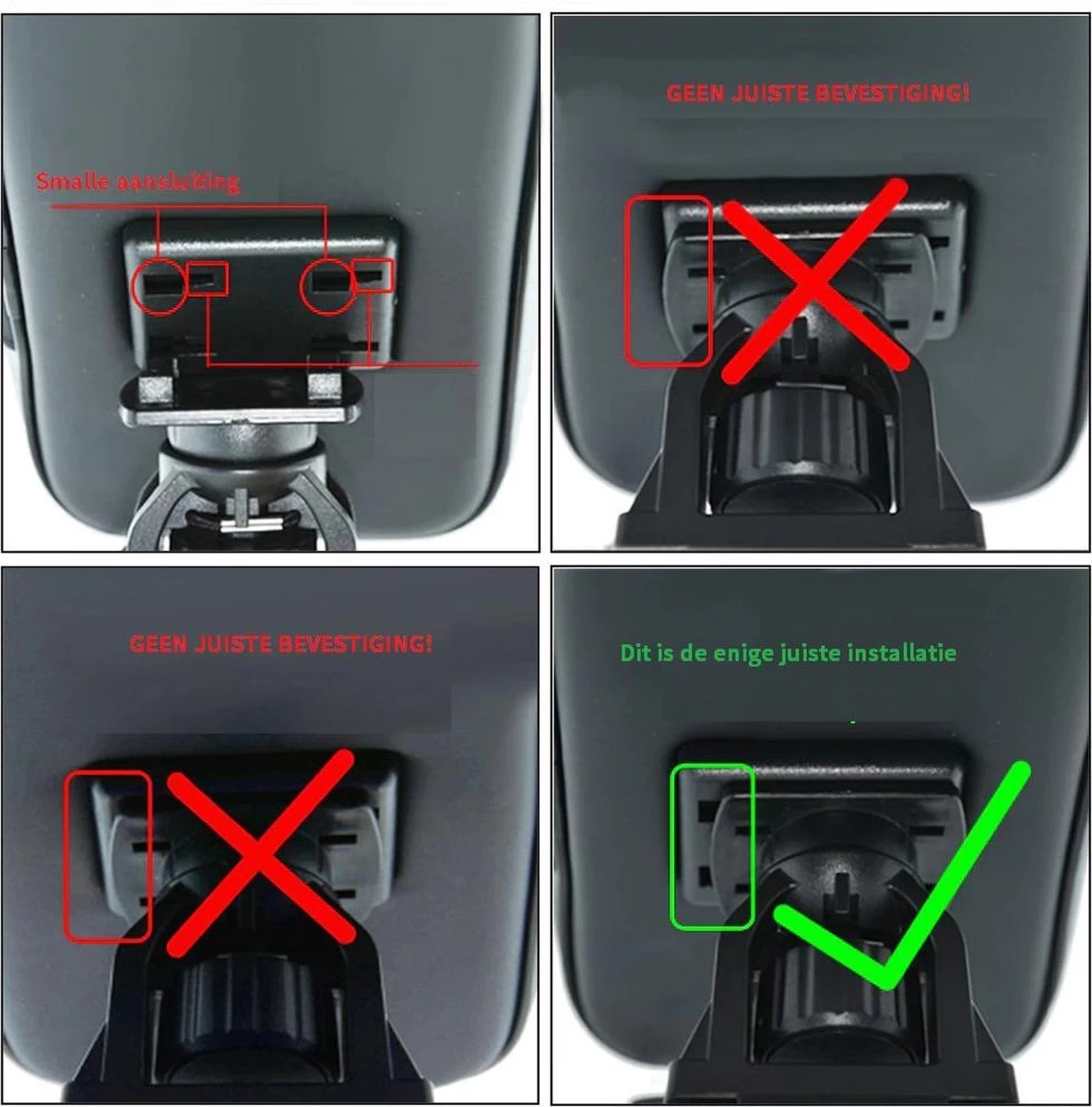 Smalle aansluiting

GEEN JUISTE BEVESTIGING!

GEEN JUISTE BEVESTIGING!

Dit is de enige juiste installatie