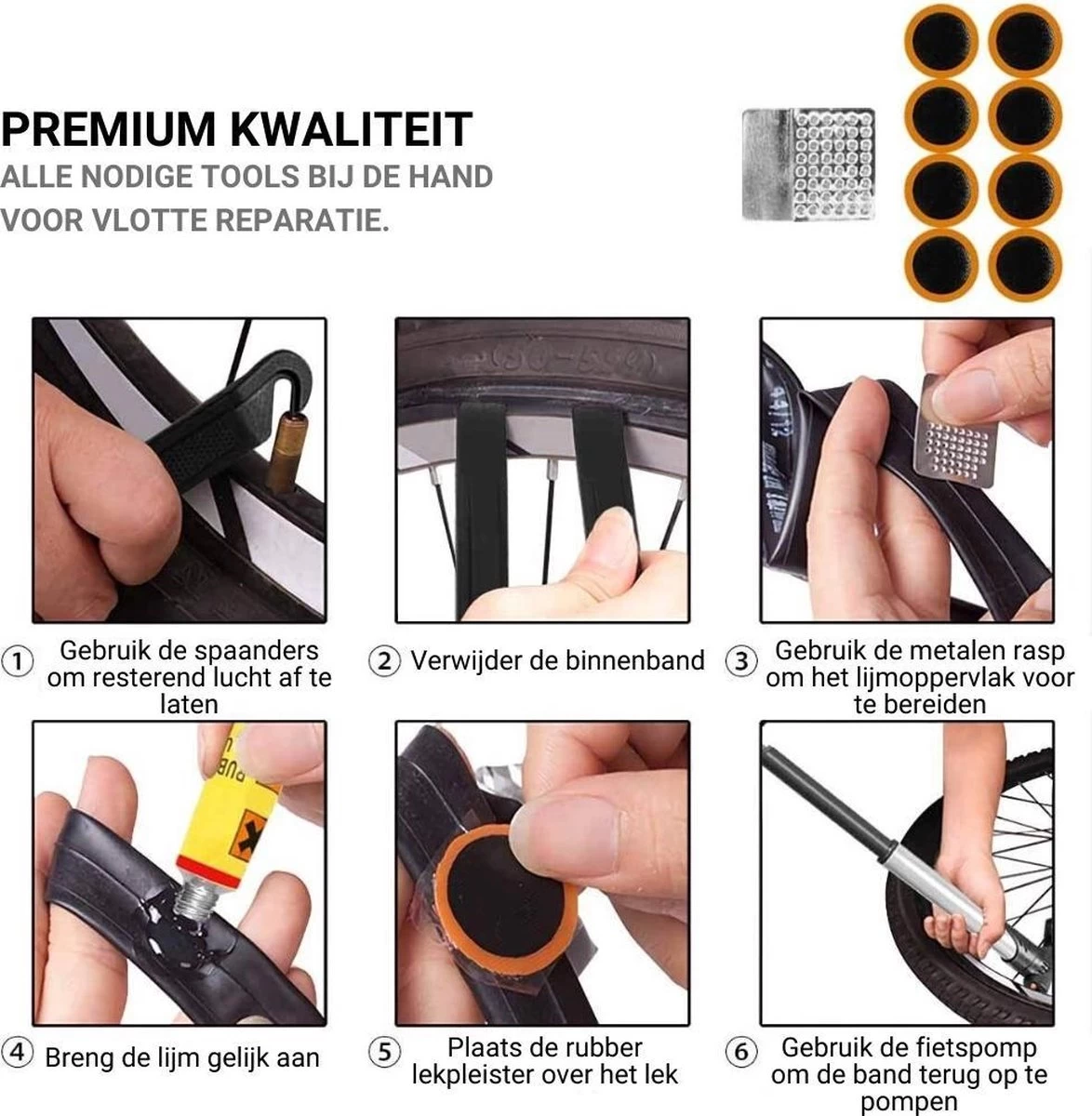 PREMIUM KWALITEIT
ALLE NODIGE TOOLS BIJ DE HAND VOOR VLOTTE REPARATIE.

① Gebruik de spaanders om resterend lucht af te laten

② Verwijder de binnenband

③ Gebruik de metalen rasp om het lijmoppervlak voor te bereiden

④ Breng de lijm gelijk aan

⑤ Plaats de rubber lekpleister over het lek

⑥ Gebruik de fietspomp om de band terug op te pompen